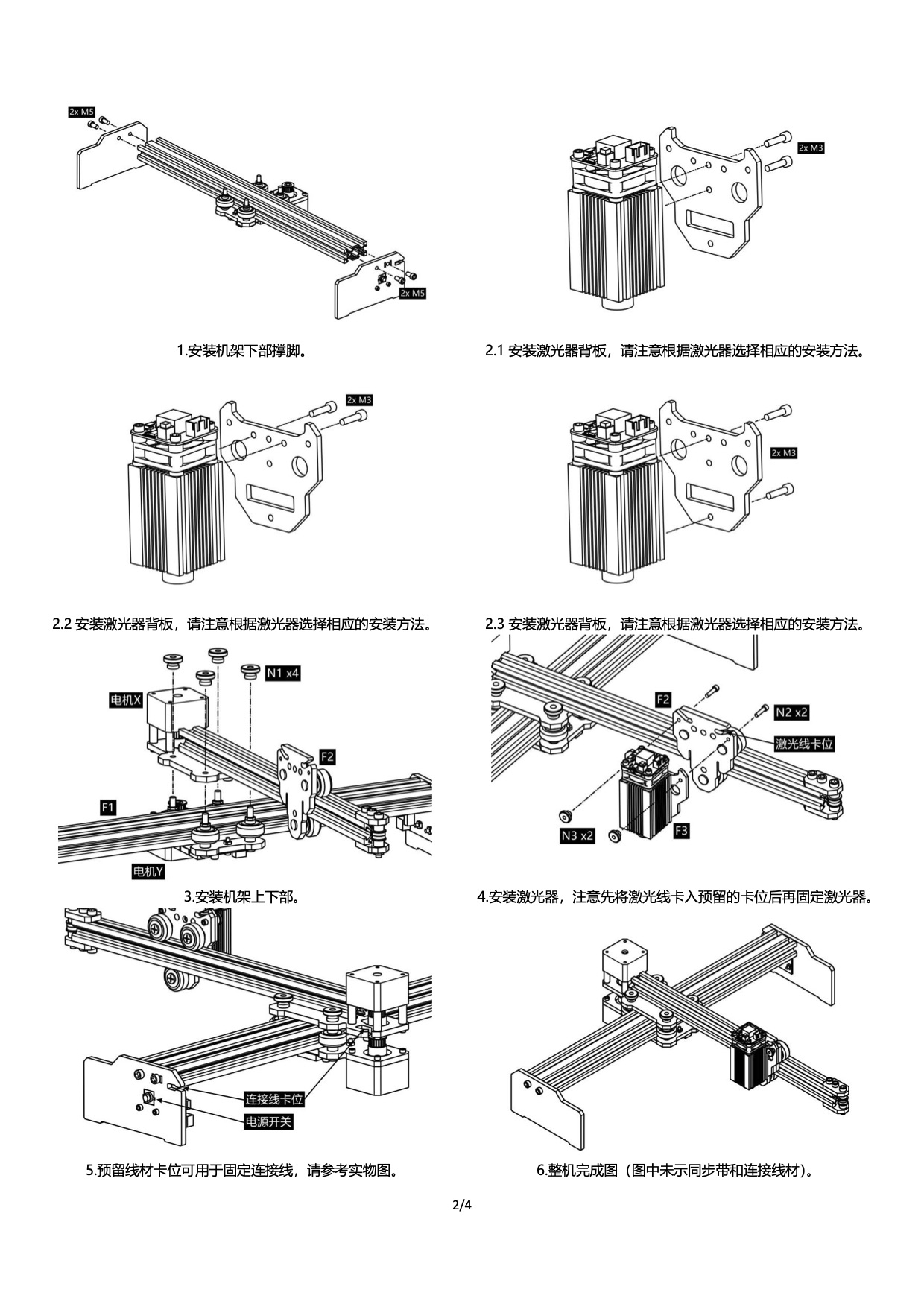 2x M5

2x M5

1.安装机架下部撑脚。

2x M3

2.1 安装激光器背板，请注意根据激光器选择相应的安装方法。

2x M3

2.2 安装激光器背板，请注意根据激光器选择相应的安装方法。

2x M3

2.3 安装激光器背板，请注意根据激光器选择相应的安装方法。

N1 x4

电机X

F2

F1

电机Y

3.安装机架上下部。

F2

N2 x2

激光线卡位

N3 x2

F3

4.安装激光器，注意先将激光线卡入预留的卡位后再固定激光器。

连接线卡位

电源开关

5.预留线材卡位可用于固定连接线，请参考实物图。

6.整机完成图（图中未示同步带和连接线材）。

2/4